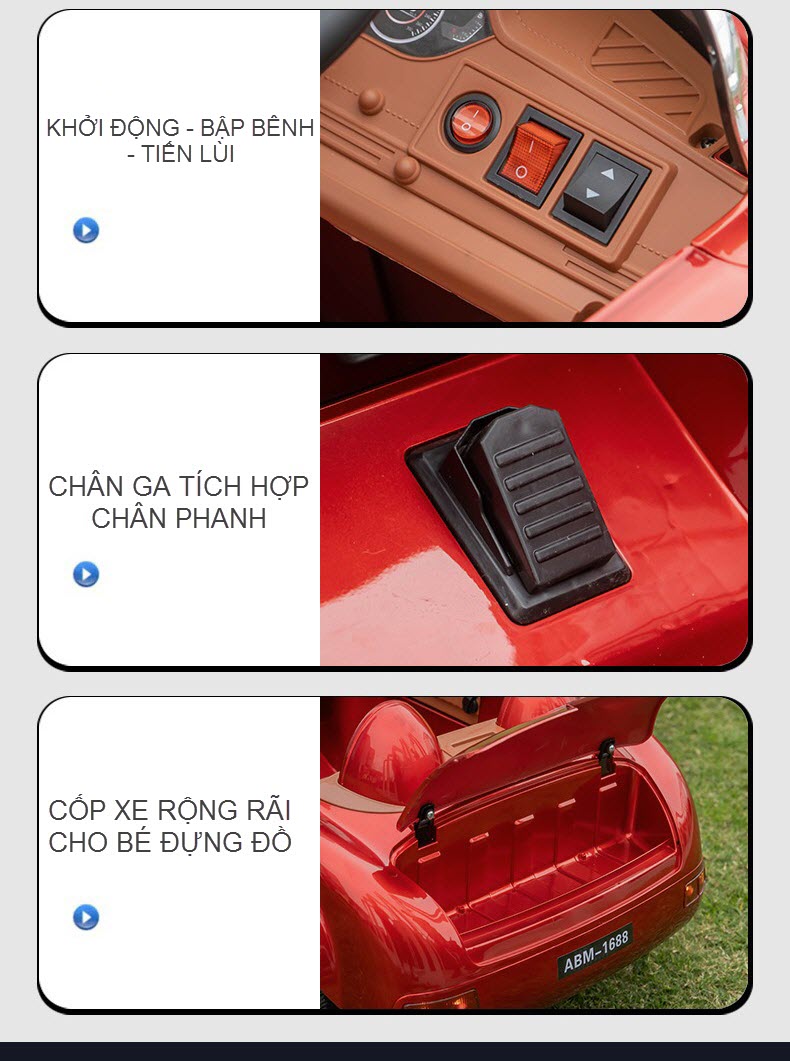 KHỞI ĐỘNG - BẬP BÊNH - TIẾN LÙI

CHÂN GA TÍCH HỢP CHÂN PHANH

CỐP XE RỘNG RÃI CHO BÉ ĐỰNG ĐỒ

ABM-1688